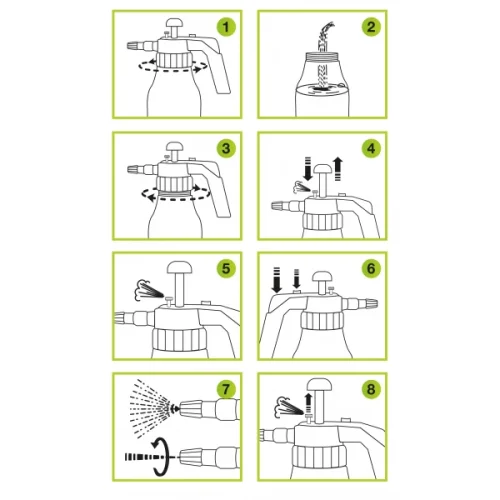 1
2
3
4
5
6
7
8