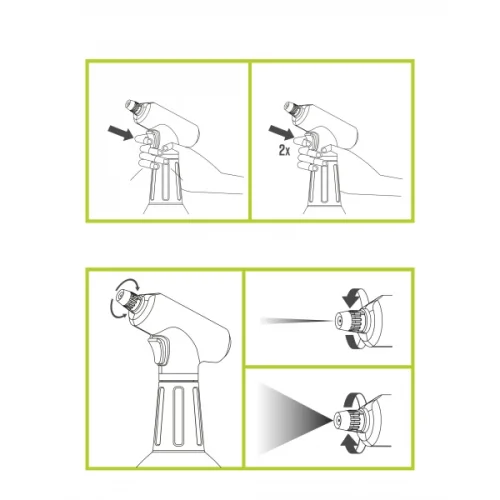 2x