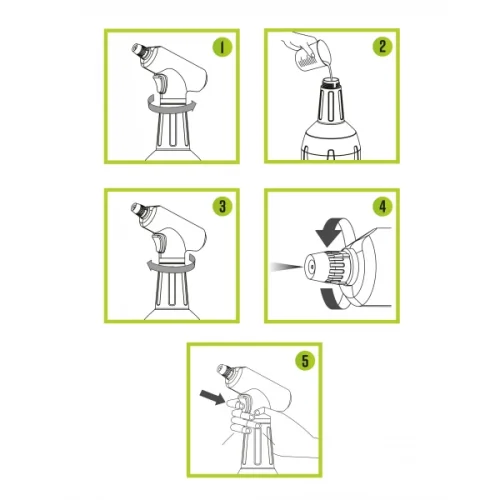 1
2
3
4
5